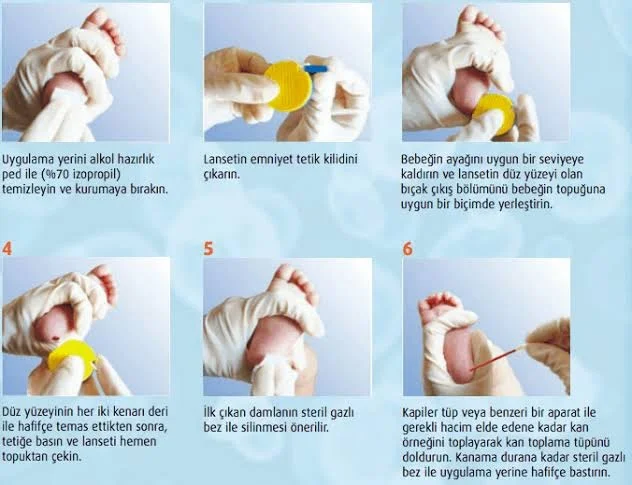 Uygulama yerini alkol hazırlık ped ile (%70 izopropil) temizleyin ve kurumaya bırakın.

Lansetin emniyet tetik kilidini çıkarın.

Bebeğin ayağını uygun bir seviyeye kaldırın ve lansetin düz yüzeyi olan bıçak çıkış bölümünü bebeğin topuğuna uygun bir biçimde yerleştirin.

4

Düz yüzeyinin her iki kenarı deri ile hafifçe temas ettikten sonra, tetiğe basın ve lanseti hemen topuktan çekin.

5

İlk çıkan damlanın steril gazlı bez ile silinmesi önerilir.

6

Kapiler tüp veya benzeri bir aparat ile gerekli hacim elde edene kadar kan örneğini toplayarak kan toplama tüpünü doldurun. Kanama durana kadar steril gazlı bez ile uygulama yerine hafifçe bastırın.